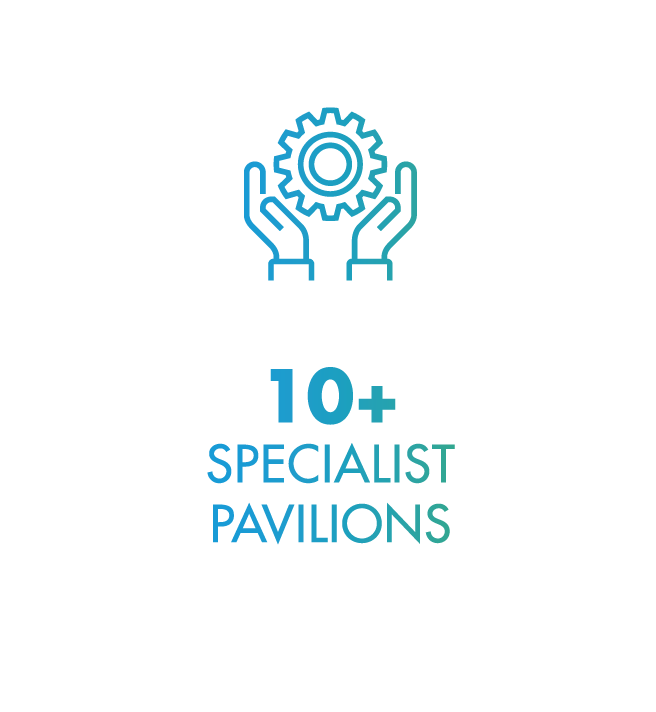 10+
SPECIALIST
PAVILIONS