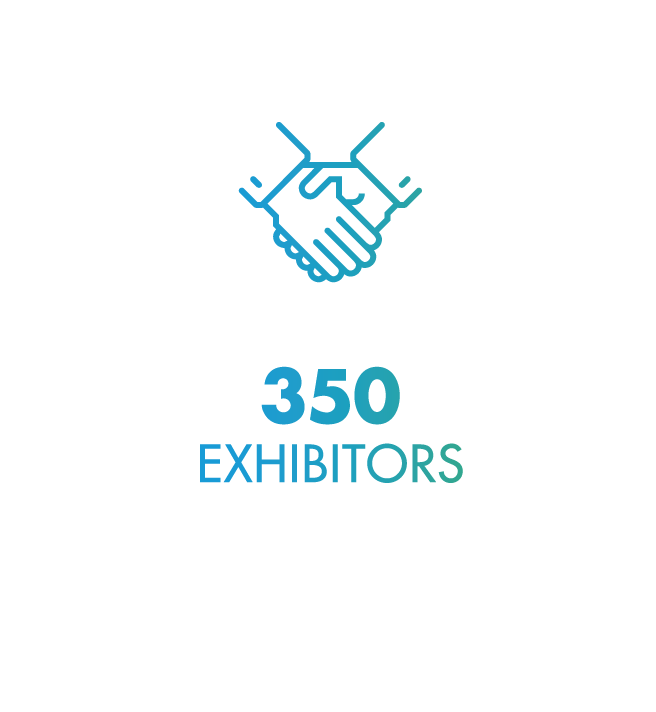 350
EXHIBITORS