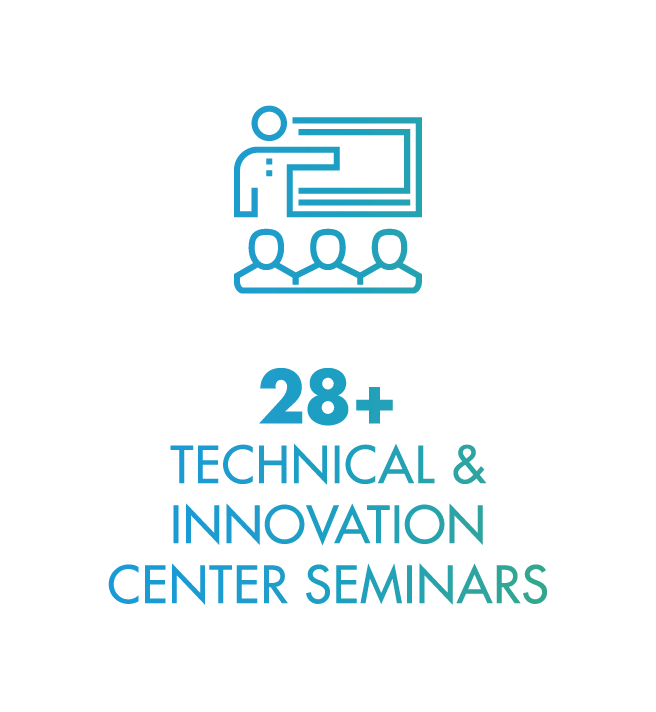 28+
TECHNICAL & INNOVATION CENTER SEMINARS